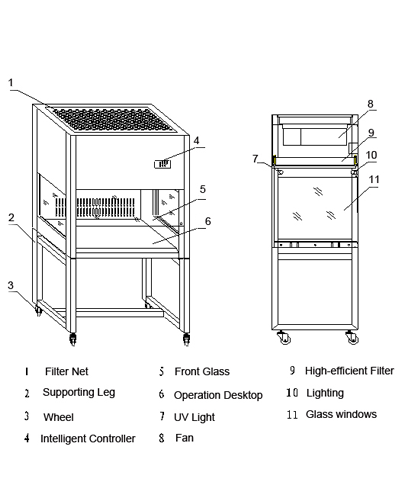 1
4
5
2
6
3
8
9
7
10
11

1 Filter Net
2 Supporting Leg
3 Wheel
4 Intelligent Controller

5 Front Glass
6 Operation Desktop
7 UV Light
8 Fan

9 High-efficient Filter
10 Lighting
11 Glass windows